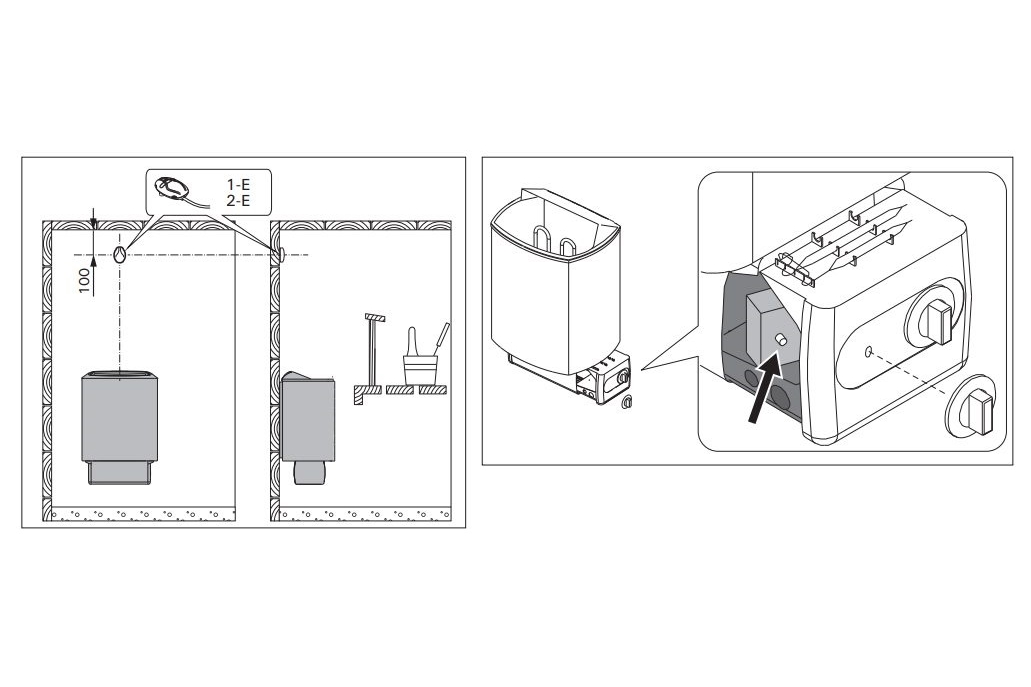 1-E
2-E
100