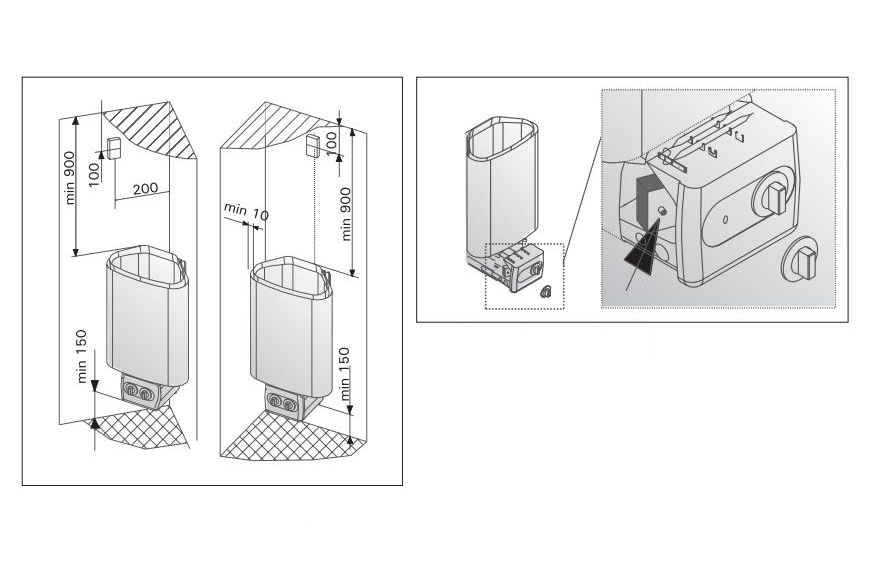 min 900
100
200
min 150
min 10
100
min 900
min 150