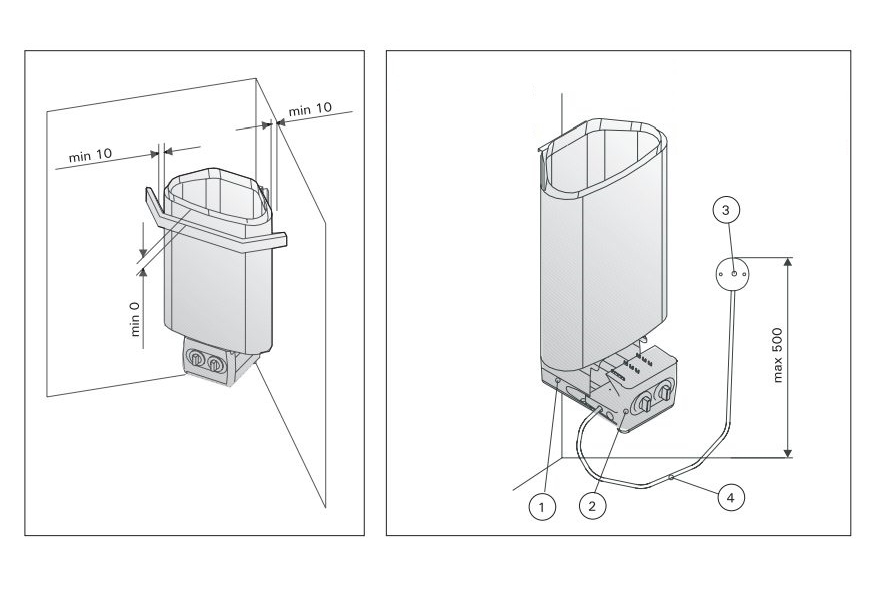 min 10

min 10

min 0

3

max 500

1

2

4